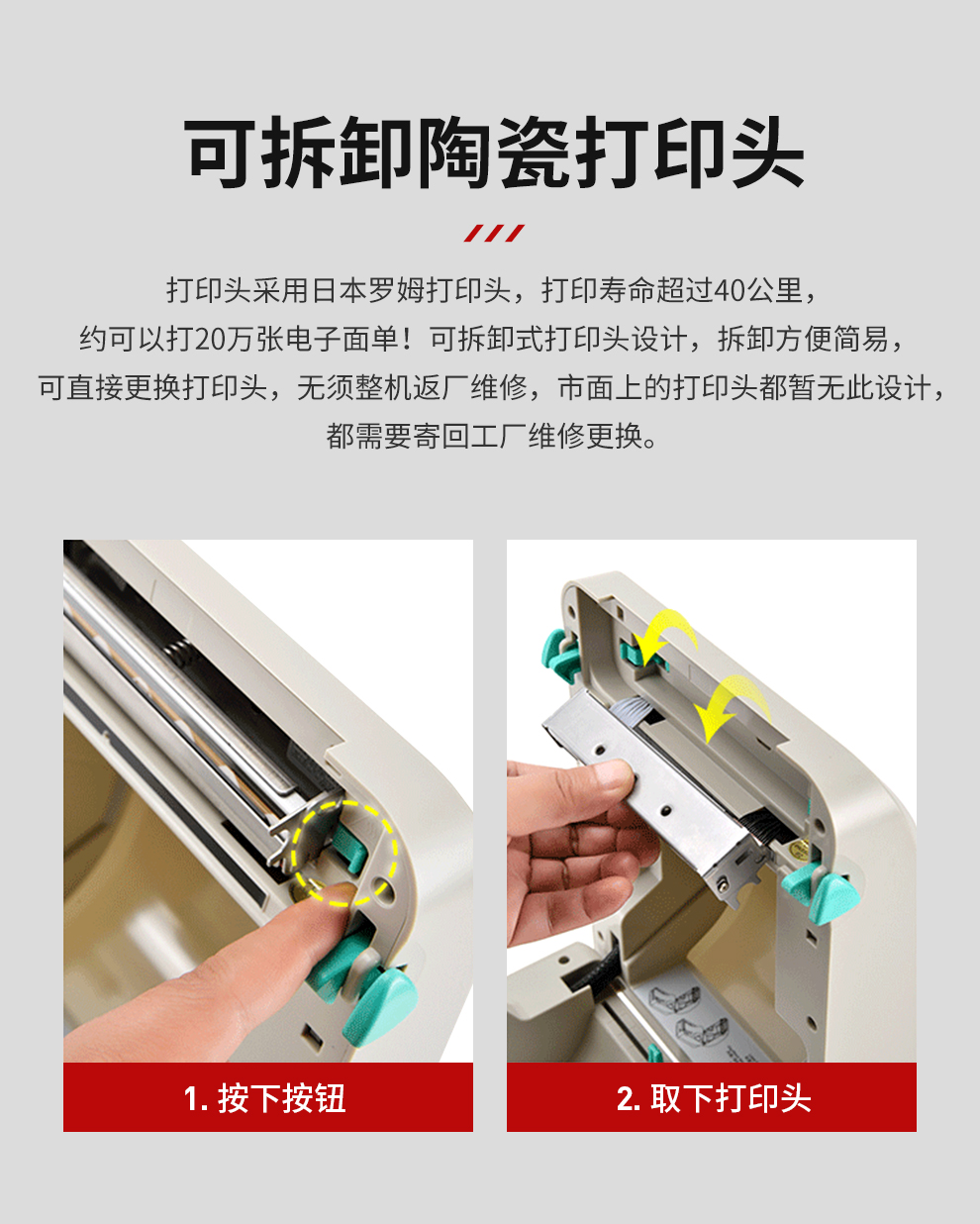 可拆卸陶瓷打印头

打印头采用日本罗姆打印头，打印寿命超过40公里，约可以打20万张电子面单！可拆卸式打印头设计，拆卸方便简易，可直接更换打印头，无须整机返厂维修，市面上的打印头都暂无此设计，都需要寄回工厂维修更换。

1. 按下按钮

2. 取下打印头